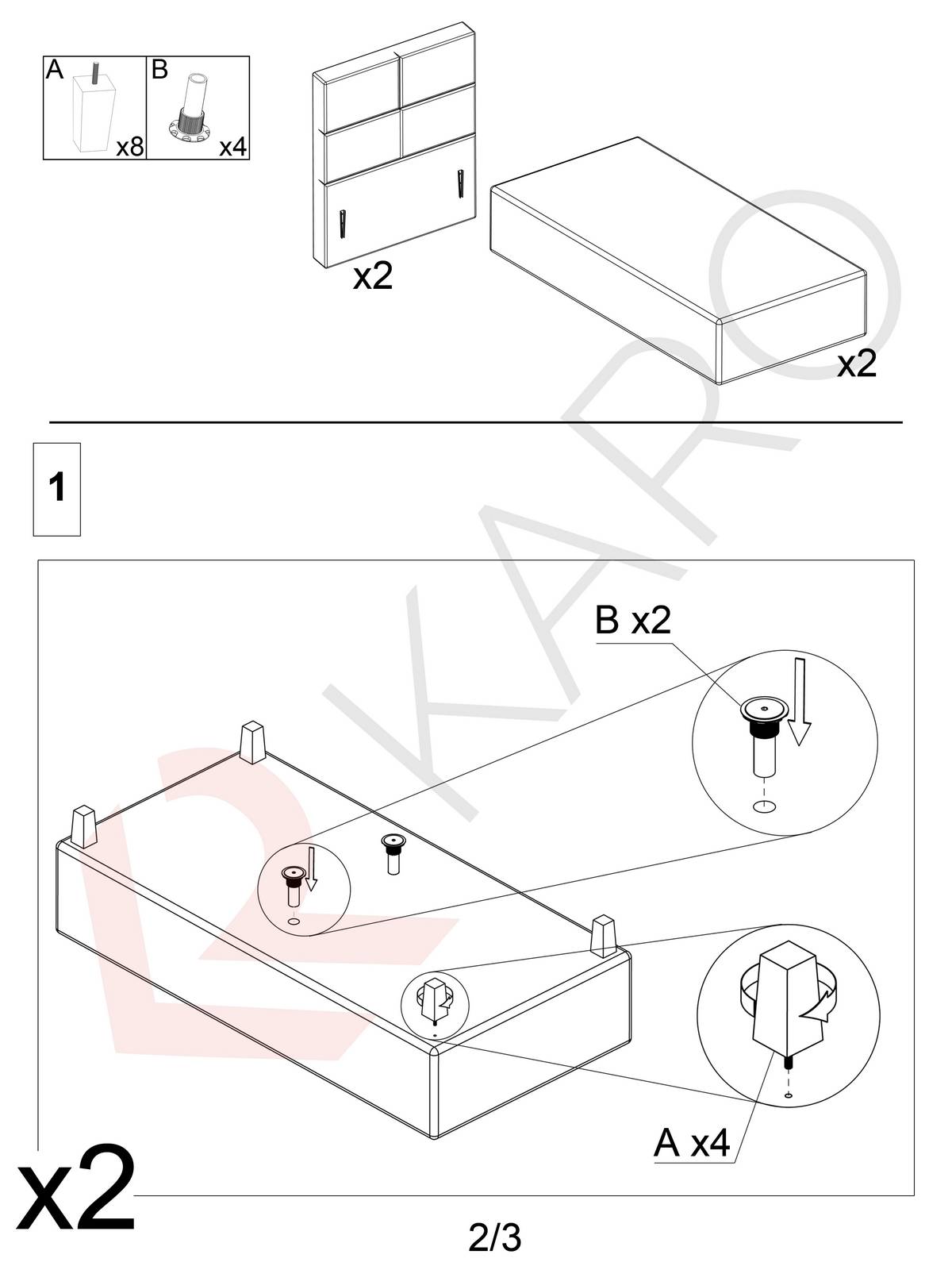 A
x8
B
x4
x2
x2
KARO
1
B x2
A x4
x2
2/3